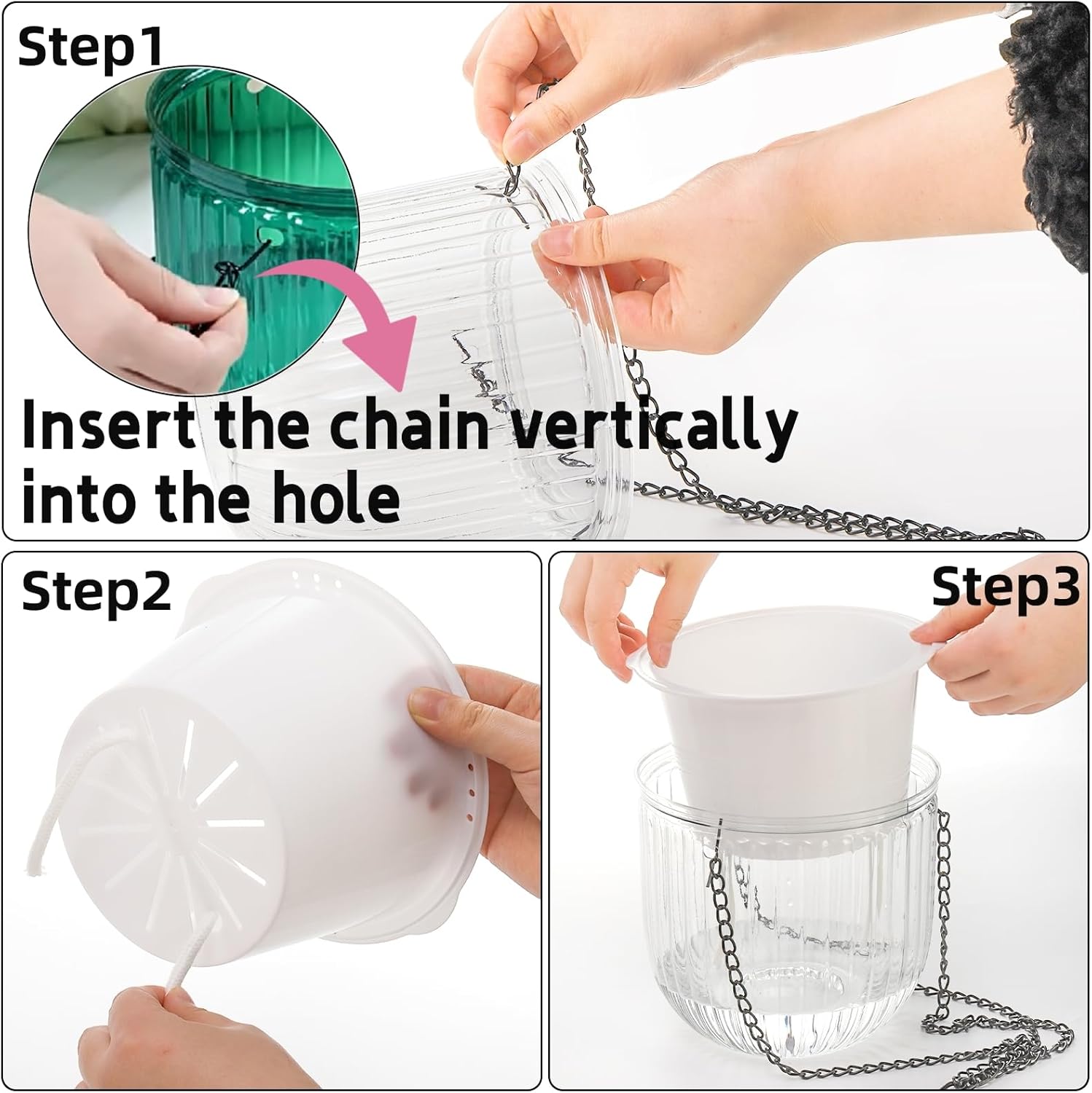 Step1

Insert the chain vertically into the hole

Step2

Step3